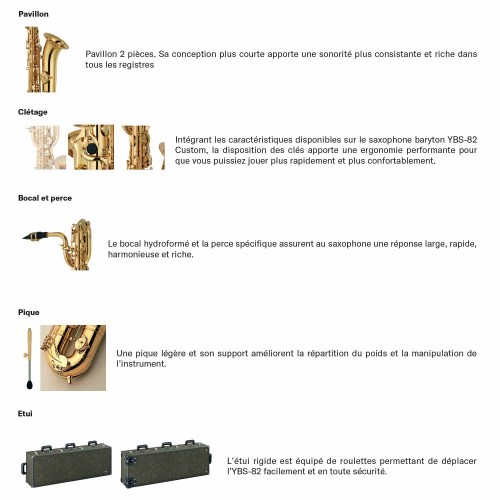 Pavillon

Pavillon 2 pièces. Sa conception plus courte apporte une sonorité plus consistante et riche dans tous les registres

Clétage

Intégrant les caractéristiques disponibles sur le saxophone baryton YBS-82 Custom, la disposition des clés apporte une ergonomie performante pour que vous puissiez jouer plus rapidement et plus confortablement.

Bocal et perce

Le bocal hydroformé et la perce spécifique assurent au saxophone une réponse large, rapide, harmonieuse et riche.

Pique

Une pique légère et son support améliorent la répartition du poids et la manipulation de l'instrument.

Etui

L'étui rigide est équipé de roulettes permettant de déplacer l'YBS-82 facilement et en toute sécurité.